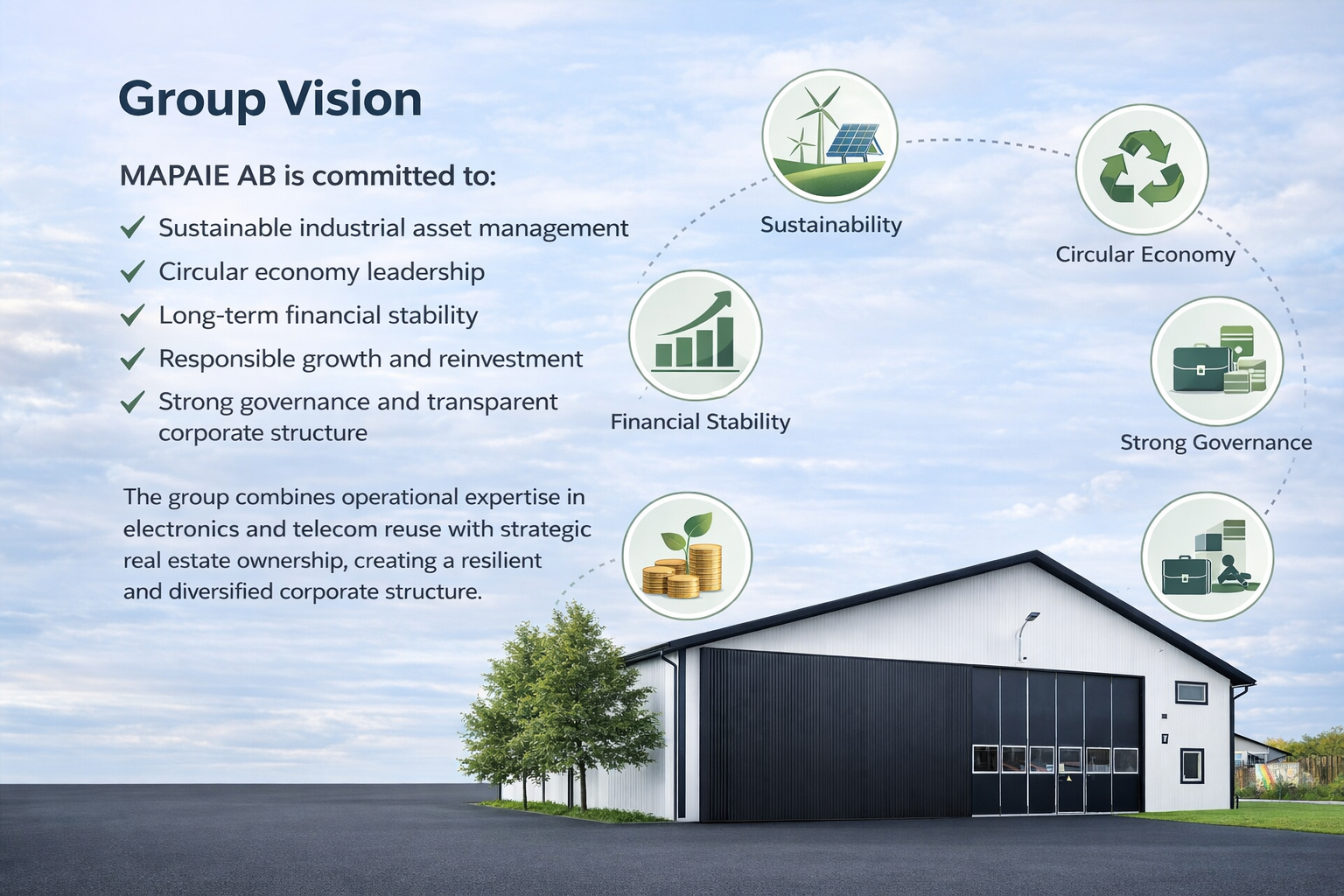 Group Vision

MAPAIE AB is committed to:

✓ Sustainable industrial asset management
✓ Circular economy leadership
✓ Long-term financial stability
✓ Responsible growth and reinvestment
✓ Strong governance and transparent corporate structure

The group combines operational expertise in electronics and telecom reuse with strategic real estate ownership, creating a resilient and diversified corporate structure.

Sustainability

Circular Economy

Financial Stability

Strong Governance